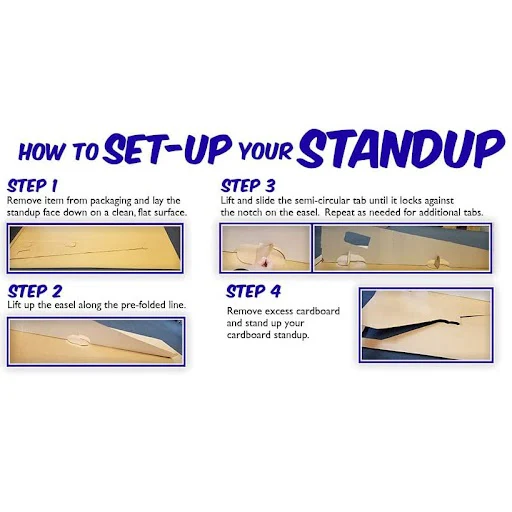 HOW TO SET-UP YOUR STANDUP

STEP 1
Remove item from packaging and lay the standup face down on a clean, flat surface.

STEP 2
Lift up the easel along the pre-folded line.

STEP 3
Lift and slide the semi-circular tab until it locks against the notch on the easel. Repeat as needed for additional tabs.

STEP 4
Remove excess cardboard and stand up your cardboard standup.